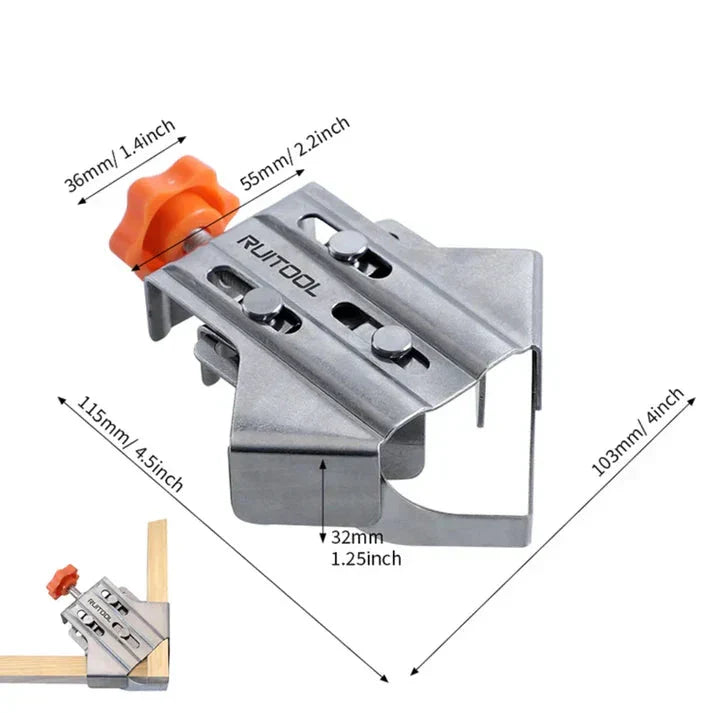 36mm/ 1.4inch
55mm/ 2.2inch
RUITOOL
115mm/ 4.5inch
103mm/ 4inch
32mm
1.25inch
RUITOOL